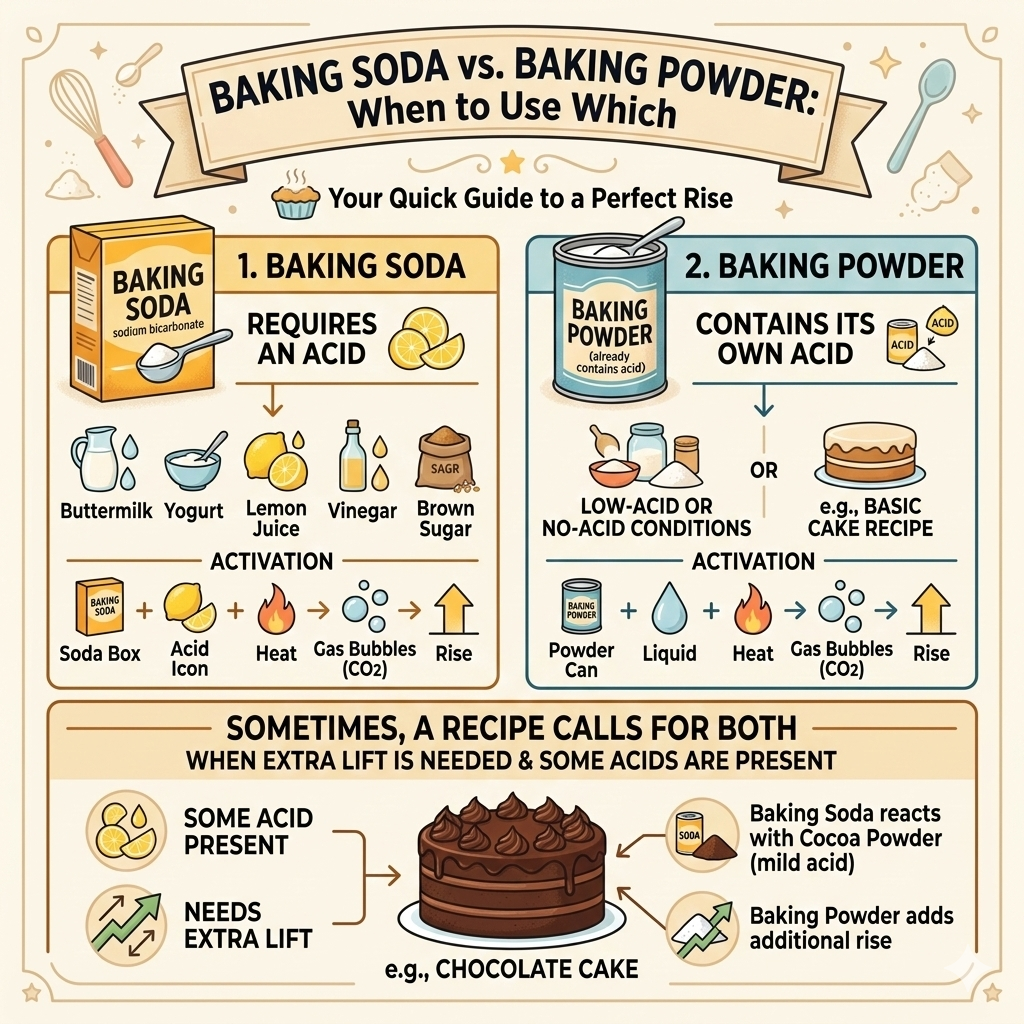 BAKING SODA vs. BAKING POWDER: When to Use Which

Your Quick Guide to a Perfect Rise

BAKING SODA
sodium bicarbonate

1. BAKING SODA

REQUIRES AN ACID

Buttermilk
Yogurt
Lemon Juice
Vinegar
SAGR
Brown Sugar

ACTIVATION

BAKING SODA
Soda Box
+
Acid Icon
+
Heat
→
Gas Bubbles ($CO_2$)
→
Rise

BAKING POWDER
(already contains acid)

2. BAKING POWDER

CONTAINS ITS OWN ACID
ACID
ACID

LOW-ACID OR NO-ACID CONDITIONS
OR
e.g., BASIC CAKE RECIPE

ACTIVATION

BAKING POWDER
Powder Can
+
Liquid
+
Heat
→
Gas Bubbles ($CO_2$)
→
Rise

SOMETIMES, A RECIPE CALLS FOR BOTH
WHEN EXTRA LIFT IS NEEDED & SOME ACIDS ARE PRESENT

SOME ACID PRESENT

NEEDS EXTRA LIFT

e.g., CHOCOLATE CAKE

SODA
Baking Soda reacts with Cocoa Powder (mild acid)

Baking Powder adds additional rise