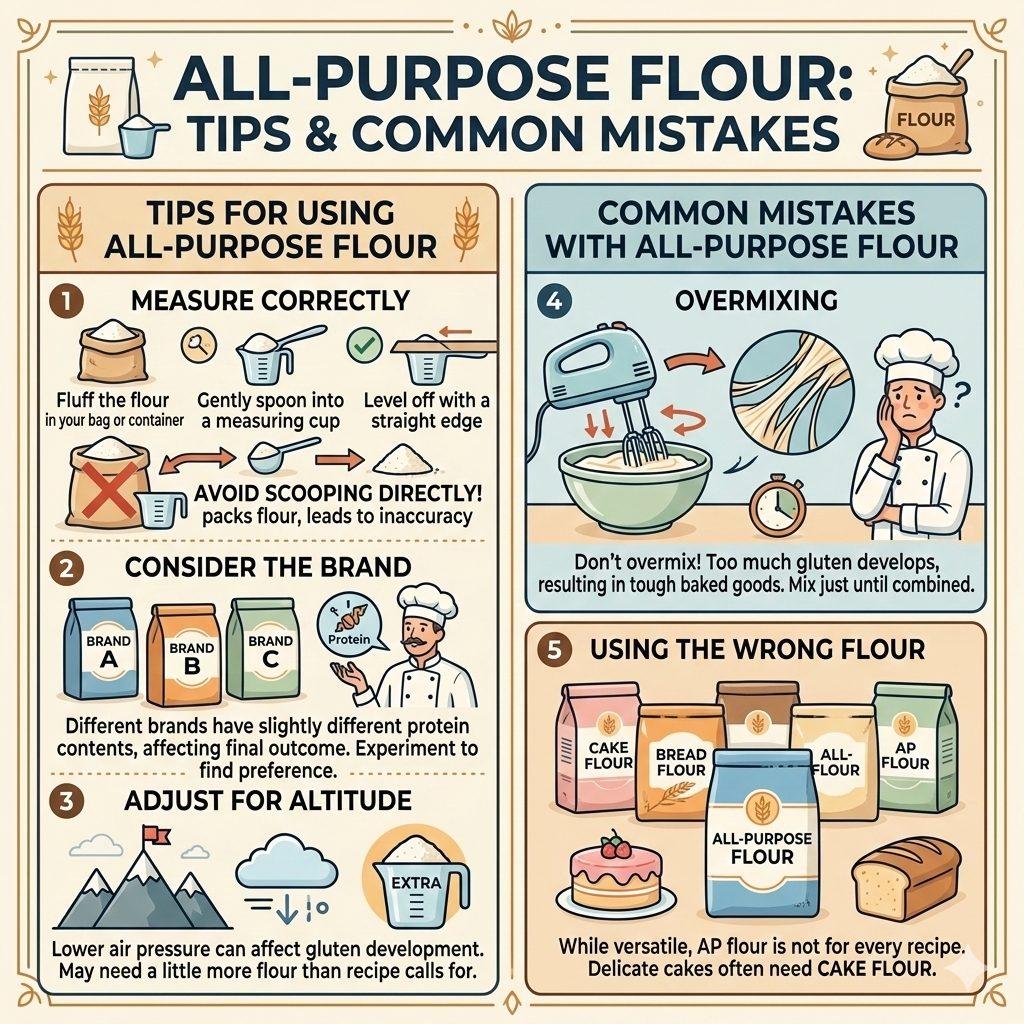 ALL-PURPOSE FLOUR: TIPS & COMMON MISTAKES

FLOUR

TIPS FOR USING ALL-PURPOSE FLOUR

1 MEASURE CORRECTLY

Fluff the flour in your bag or container

Gently spoon into a measuring cup

Level off with a straight edge

AVOID SCOOPING DIRECTLY! packs flour, leads to inaccuracy

2 CONSIDER THE BRAND

BRAND A

BRAND B

BRAND C

Protein

Different brands have slightly different protein contents, affecting final outcome. Experiment to find preference.

3 ADJUST FOR ALTITUDE

EXTRA

Lower air pressure can affect gluten development. May need a little more flour than recipe calls for.

COMMON MISTAKES WITH ALL-PURPOSE FLOUR

4 OVERMIXING

Don't overmix! Too much gluten develops, resulting in tough baked goods. Mix just until combined.

5 USING THE WRONG FLOUR

CAKE FLOUR

BREAD FLOUR

ALL-FLOUR

AP FLOUR

ALL-PURPOSE FLOUR

While versatile, AP flour is not for every recipe. Delicate cakes often need CAKE FLOUR.